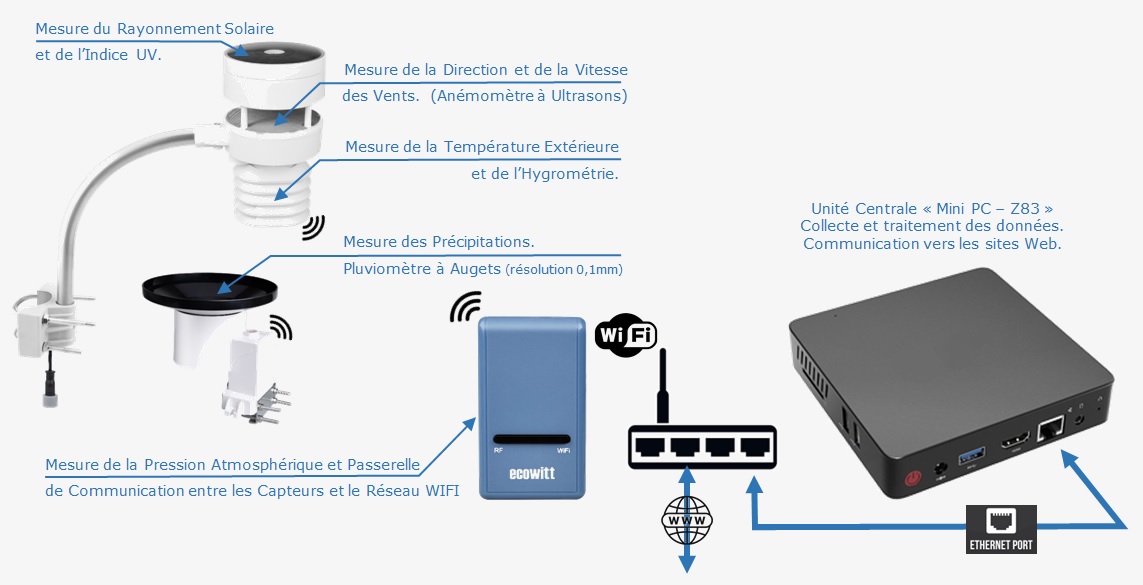 Mesure du Rayonnement Solaire
et de l'Indice UV.

Mesure de la Direction et de la Vitesse
des Vents. (Anémomètre à Ultrasons)

Mesure de la Température Extérieure
et de l'Hygrométrie.

Mesure des Précipitations.
Pluviomètre à Augets (résolution 0,1mm)

Unité Centrale « Mini PC – Z83 »
Collecte et traitement des données.
Communication vers les sites Web.

WiFi

RF WiFi
ecowitt

Mesure de la Pression Atmosphérique et Passerelle
de Communication entre les Capteurs et le Réseau WIFI

WWW

ETHERNET PORT